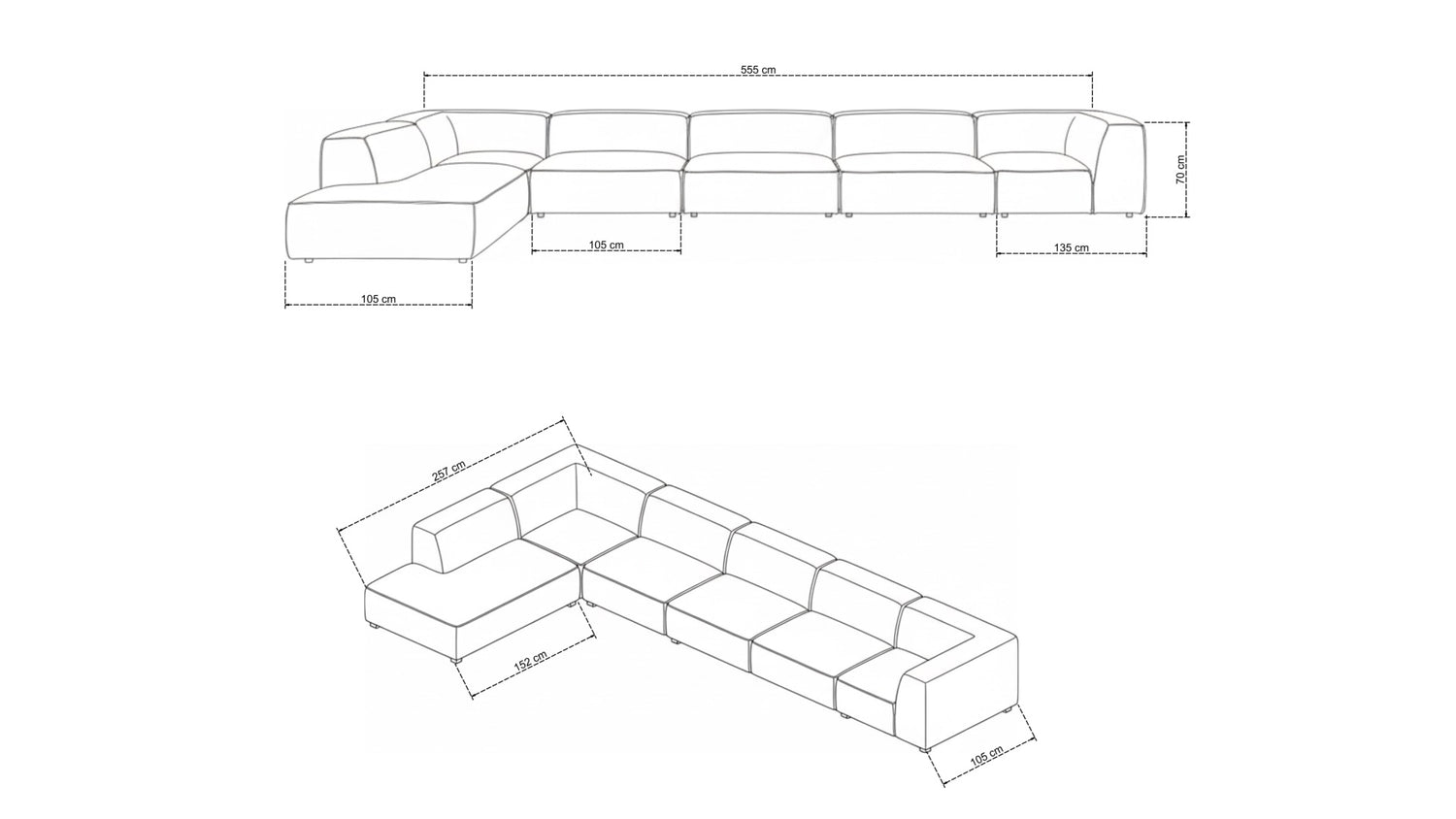 555 cm

70 cm

105 cm

135 cm

105 cm

257 cm

152 cm

105 cm